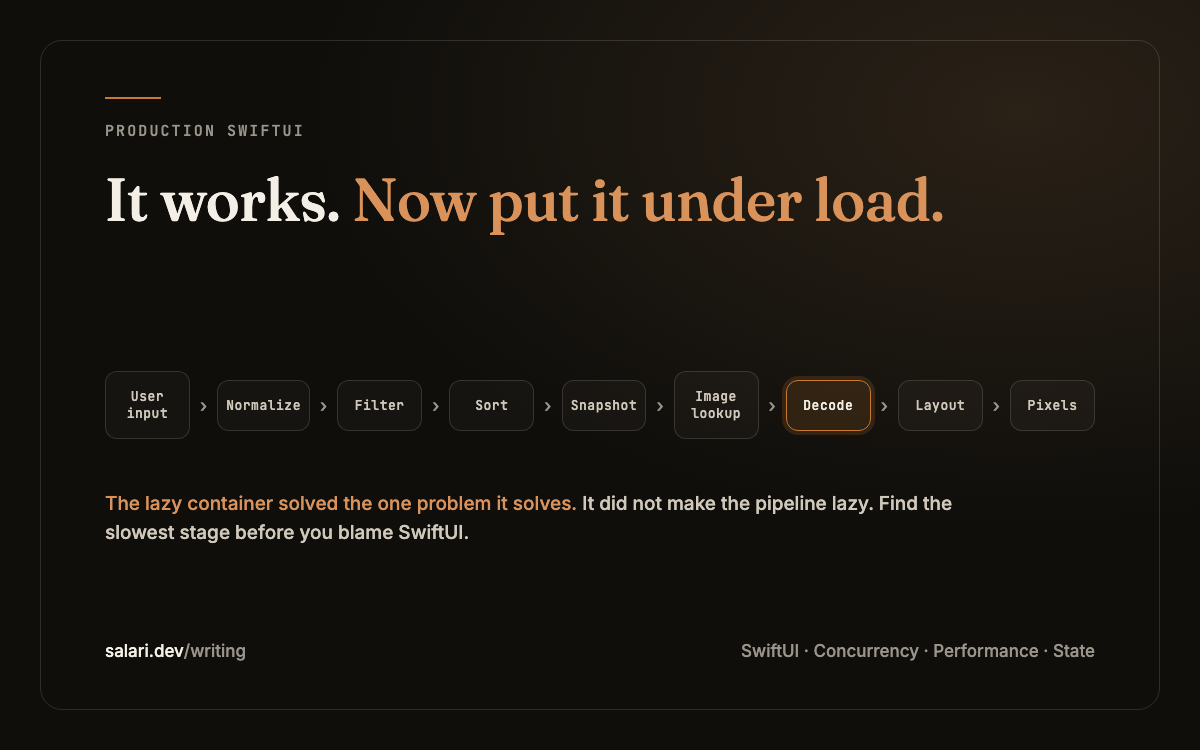 PRODUCTION SWIFTUI

It works. Now put it under load.

User input › Normalize › Filter › Sort › Snapshot › Image lookup › Decode › Layout › Pixels

The lazy container solved the one problem it solves. It did not make the pipeline lazy. Find the slowest stage before you blame SwiftUI.

salari.dev/writing

SwiftUI · Concurrency · Performance · State